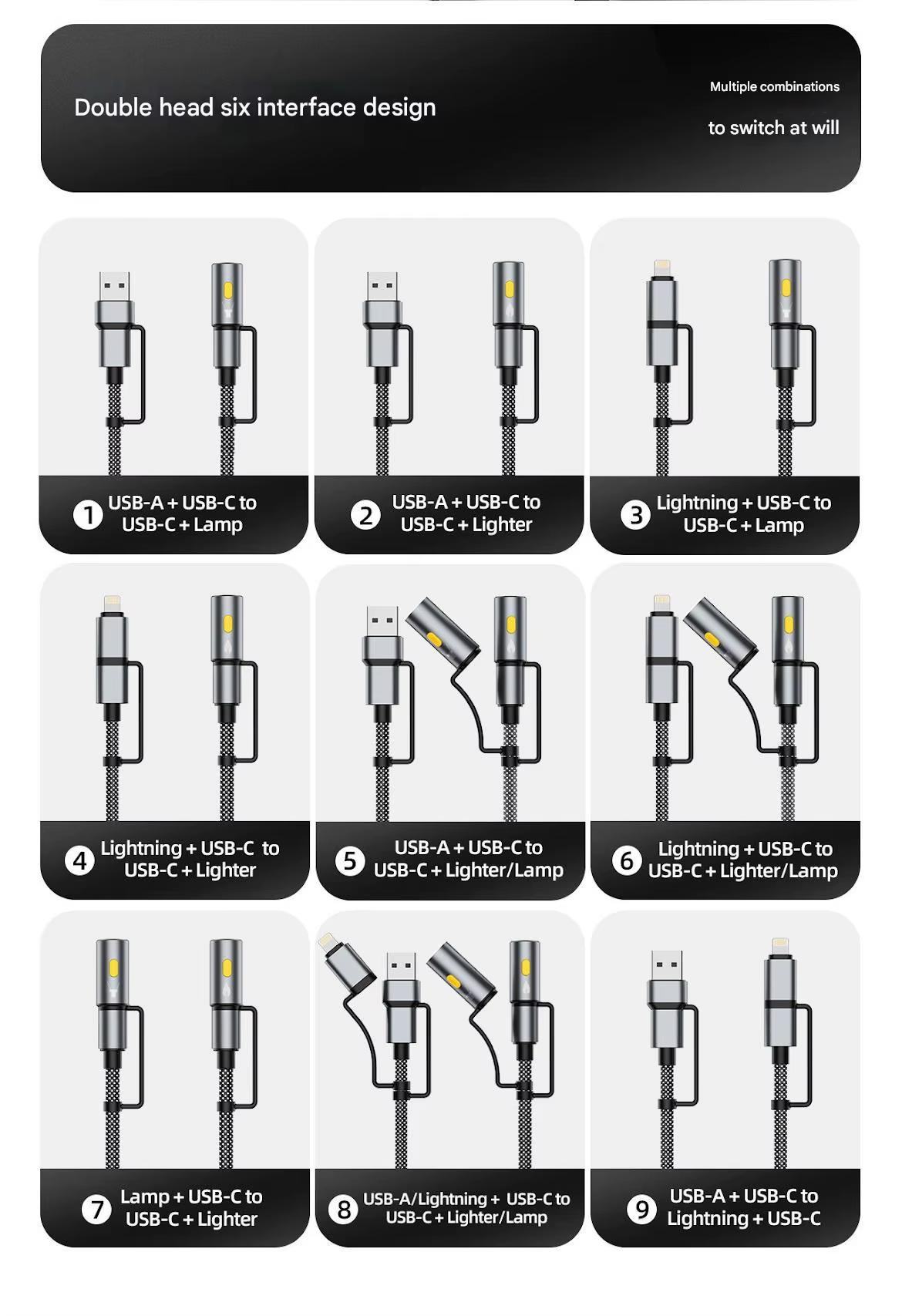 Double head six interface design

Multiple combinations
to switch at will

1 USB-A + USB-C to USB-C + Lamp

2 USB-A + USB-C to USB-C + Lighter

3 Lightning + USB-C to USB-C + Lamp

4 Lightning + USB-C to USB-C + Lighter

5 USB-A + USB-C to USB-C + Lighter/Lamp

6 Lightning + USB-C to USB-C + Lighter/Lamp

7 Lamp + USB-C to USB-C + Lighter

8 USB-A/Lightning + USB-C to USB-C + Lighter/Lamp

9 USB-A + USB-C to Lightning + USB-C